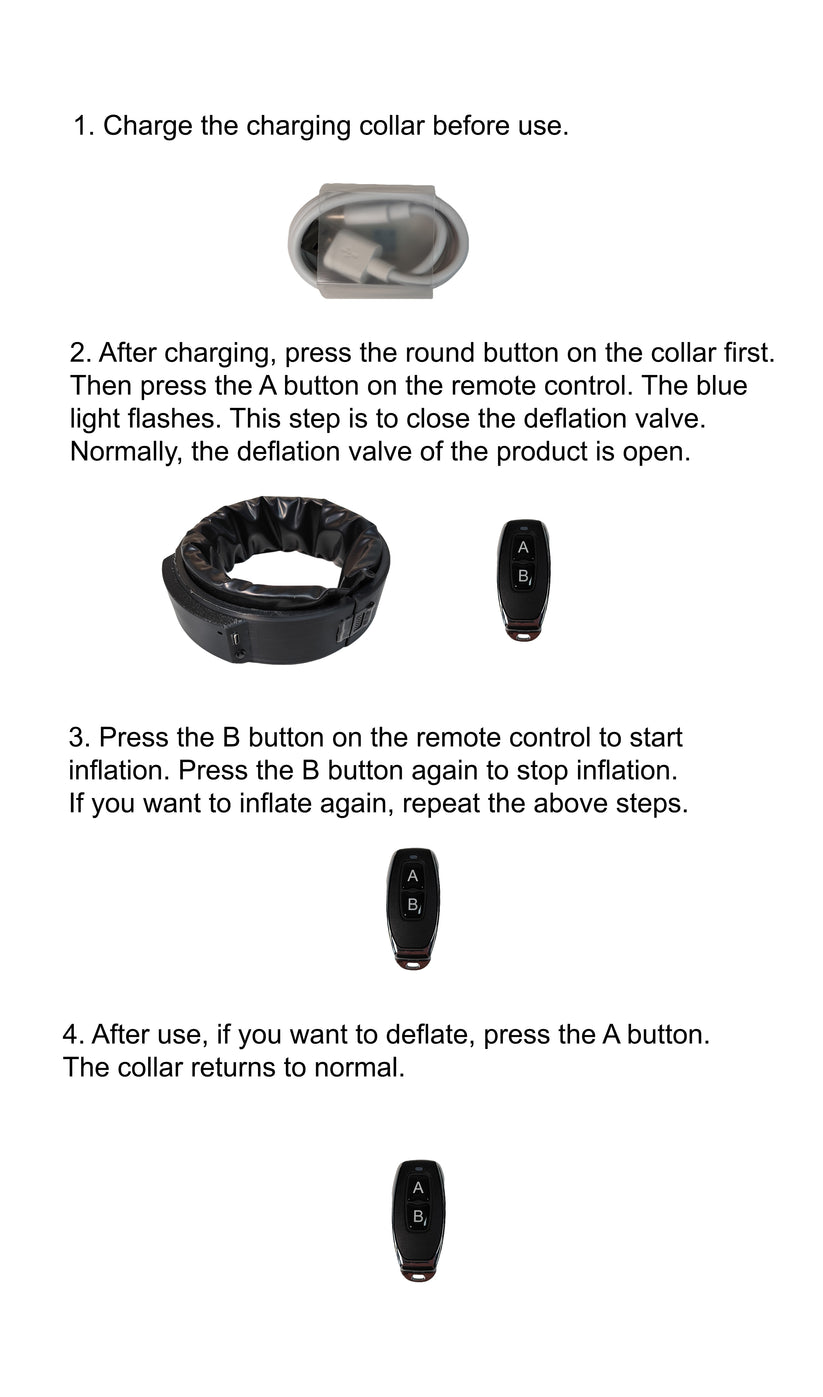 1. Charge the charging collar before use.

2. After charging, press the round button on the collar first. Then press the A button on the remote control. The blue light flashes. This step is to close the deflation valve. Normally, the deflation valve of the product is open.

A
B

3. Press the B button on the remote control to start inflation. Press the B button again to stop inflation. If you want to inflate again, repeat the above steps.

A
B

4. After use, if you want to deflate, press the A button. The collar returns to normal.

A
B