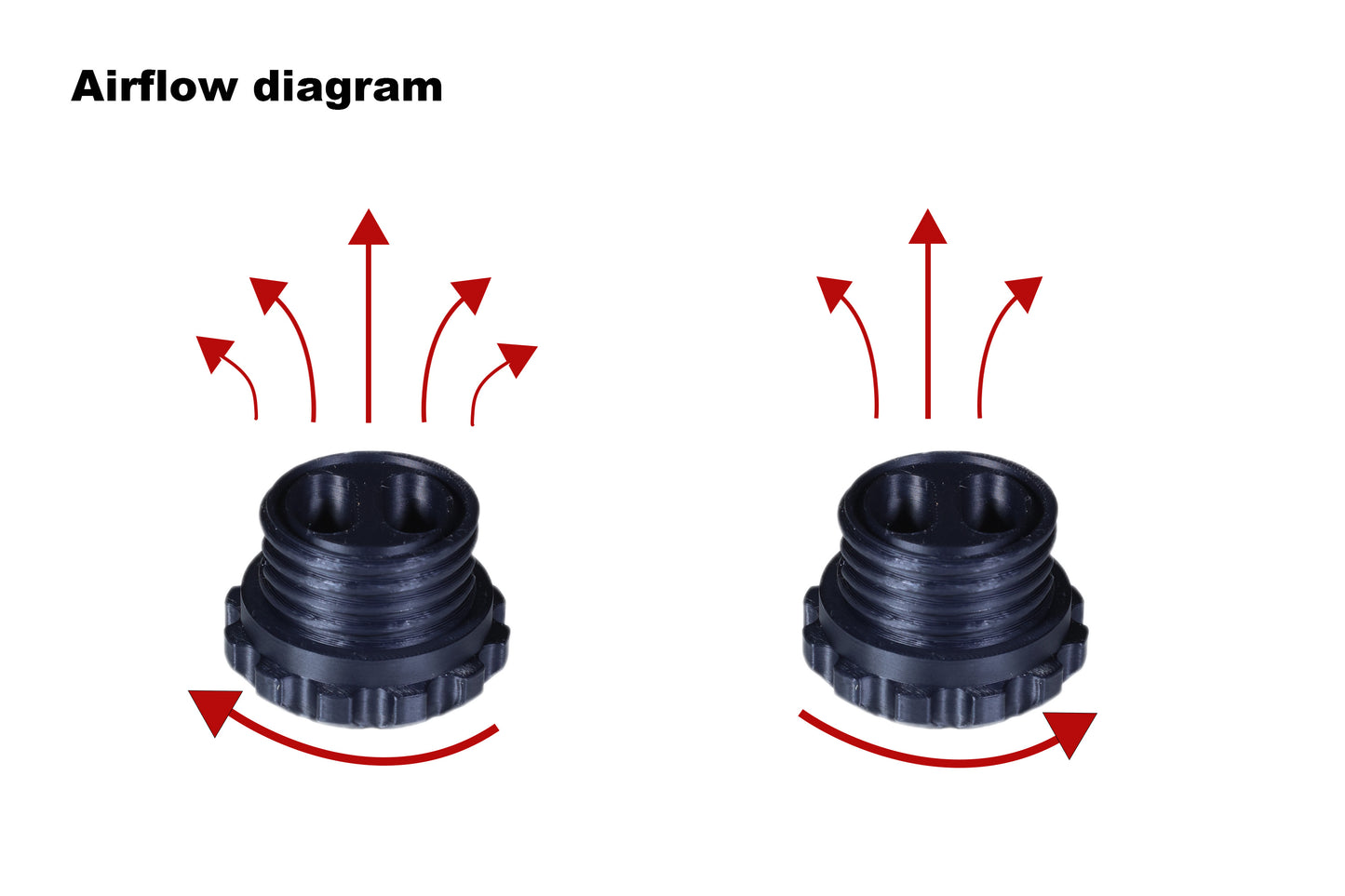 Airflow diagram