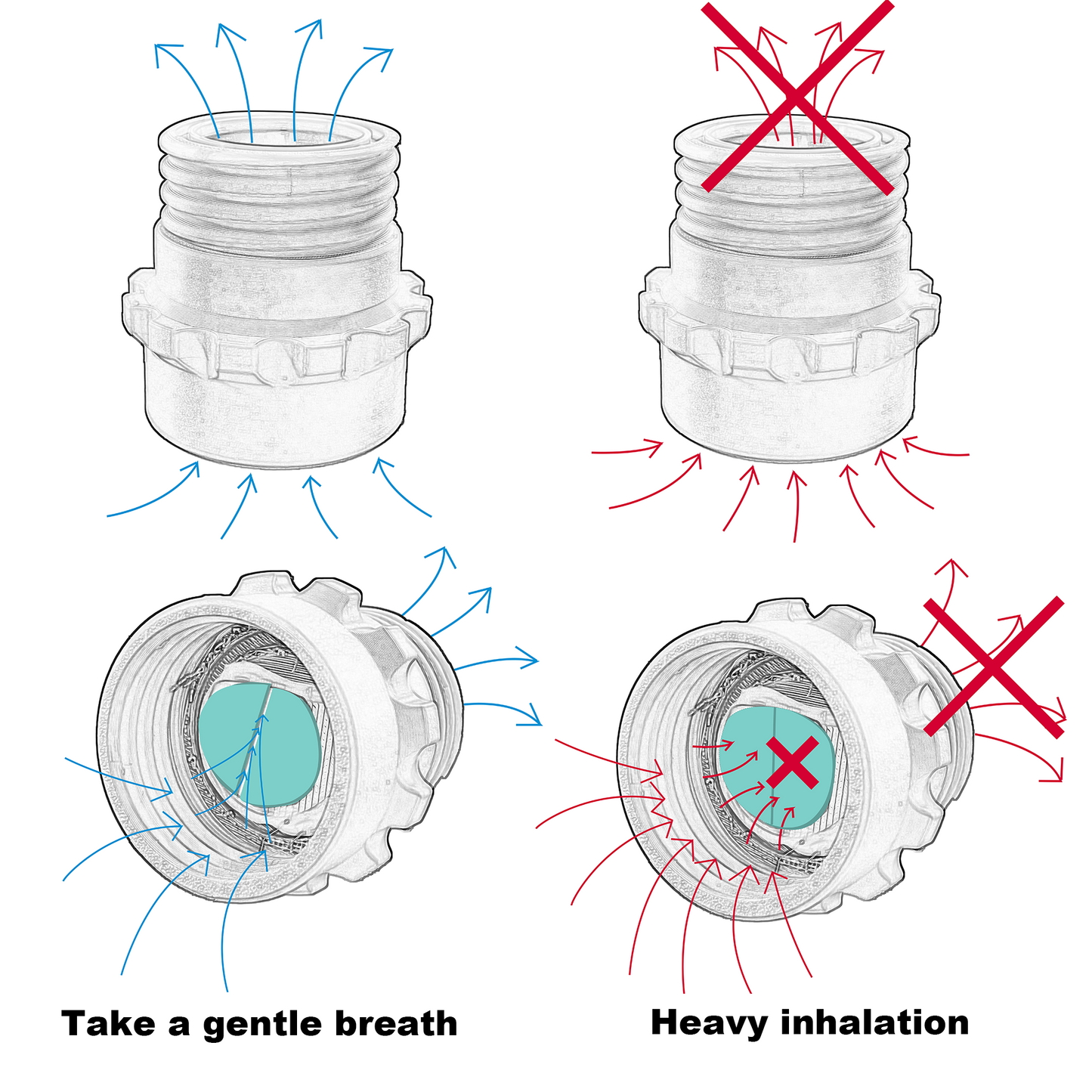 Take a gentle breath

Heavy inhalation