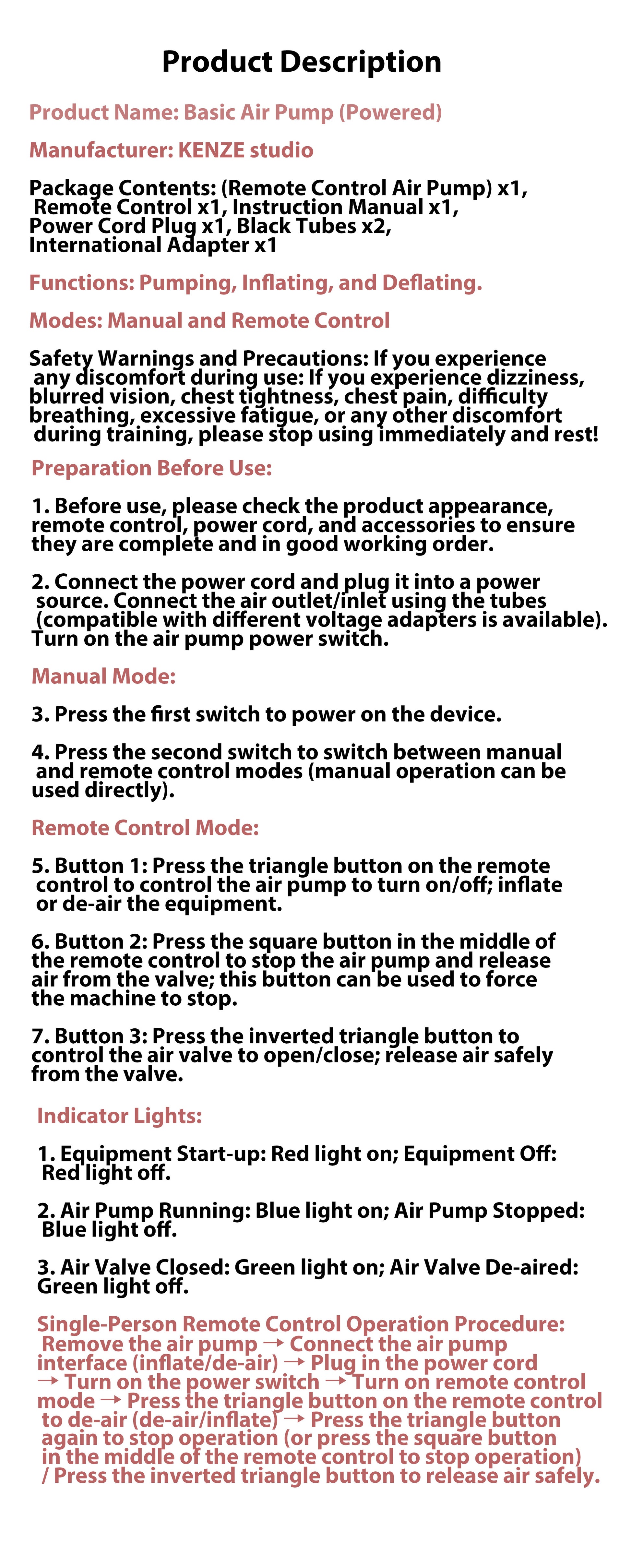 Product Description

Product Name: Basic Air Pump (Powered)

Manufacturer: KENZE studio

Package Contents: (Remote Control Air Pump) x1, Remote Control x1, Instruction Manual x1, Power Cord Plug x1, Black Tubes x2, International Adapter x1

Functions: Pumping, Inflating, and Deflating.

Modes: Manual and Remote Control

Safety Warnings and Precautions: If you experience any discomfort during use: If you experience dizziness, blurred vision, chest tightness, chest pain, difficulty breathing, excessive fatigue, or any other discomfort during training, please stop using immediately and rest!

Preparation Before Use:

1. Before use, please check the product appearance, remote control, power cord, and accessories to ensure they are complete and in good working order.

2. Connect the power cord and plug it into a power source. Connect the air outlet/inlet using the tubes (compatible with different voltage adapters is available). Turn on the air pump power switch.

Manual Mode:

3. Press the first switch to power on the device.

4. Press the second switch to switch between manual and remote control modes (manual operation can be used directly).

Remote Control Mode:

5. Button 1: Press the triangle button on the remote control to control the air pump to turn on/off; inflate or de-air the equipment.

6. Button 2: Press the square button in the middle of the remote control to stop the air pump and release air from the valve; this button can be used to force the machine to stop.

7. Button 3: Press the inverted triangle button to control the air valve to open/close; release air safely from the valve.

Indicator Lights:

1. Equipment Start-up: Red light on; Equipment Off: Red light off.

2. Air Pump Running: Blue light on; Air Pump Stopped: Blue light off.

3. Air Valve Closed: Green light on; Air Valve De-aired: Green light off.

Single-Person Remote Control Operation Procedure: Remove the air pump → Connect the air pump interface (inflate/de-air) → Plug in the power cord → Turn on the power switch → Turn on remote control mode → Press the triangle button on the remote control to de-air (de-air/inflate) → Press the triangle button again to stop operation (or press the square button in the middle of the remote control to stop operation) / Press the inverted triangle button to release air safely.